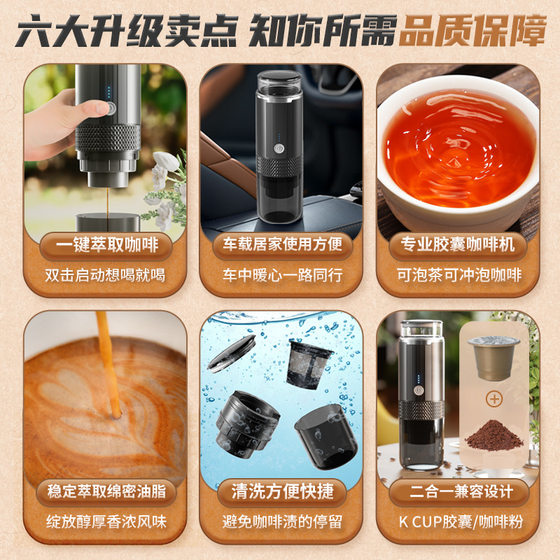 六大升级卖点 知你所需 品质保障

一键萃取咖啡
双击启动想喝就喝

车载居家使用方便
车中暖心一路同行

专业胶囊咖啡机
可泡茶可冲泡咖啡

稳定萃取绵密油脂
绽放醇厚香浓风味

清洗方便快捷
避免咖啡渍的停留

二合一兼容设计
K CUP胶囊/咖啡粉