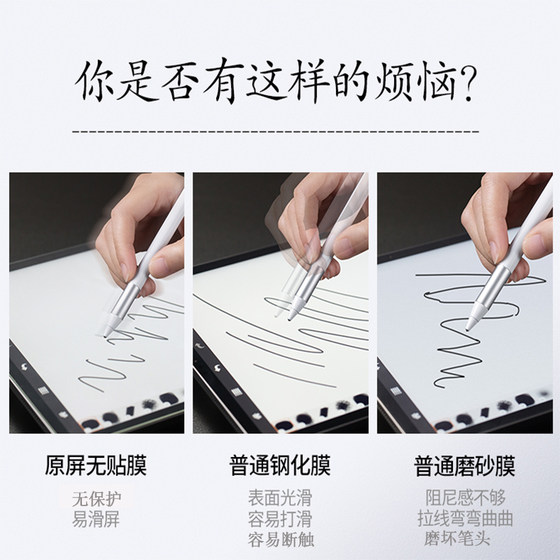 你是否有这样的烦恼?

原屏无贴膜

无保护
易滑屏

普通钢化膜

表面光滑
容易打滑
容易断触

普通磨砂膜

阻尼感不够
拉线弯弯曲曲
磨坏笔头