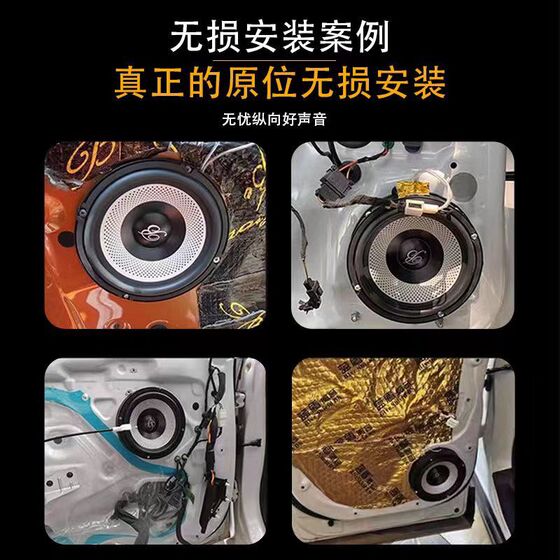 无损安装案例

真正的原位无损安装

无忧纵向好声音