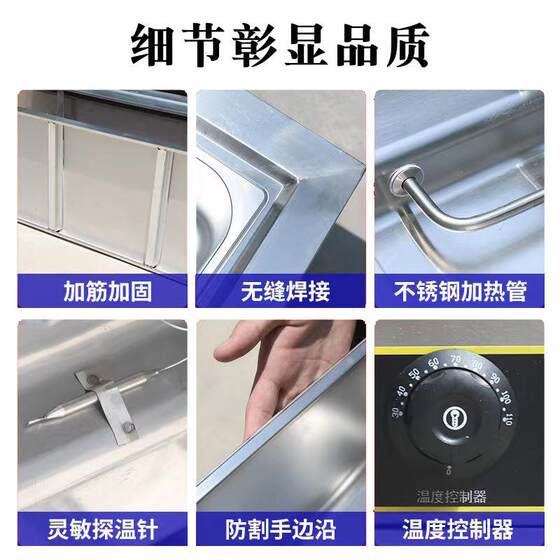 细节彰显品质

加筋加固

无缝焊接

不锈钢加热管

灵敏探温针

防割手边沿

30 40 50 60 70 80 90 100 110

温度控制器

温度控制器