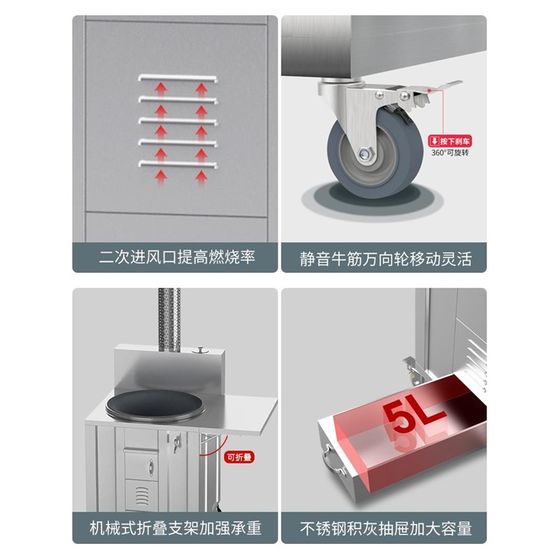 二次进风口提高燃烧率

按下刹车
360°可旋转

静音牛筋万向轮移动灵活

可折叠

机械式折叠支架加强承重

5L

不锈钢积灰抽屉加大容量