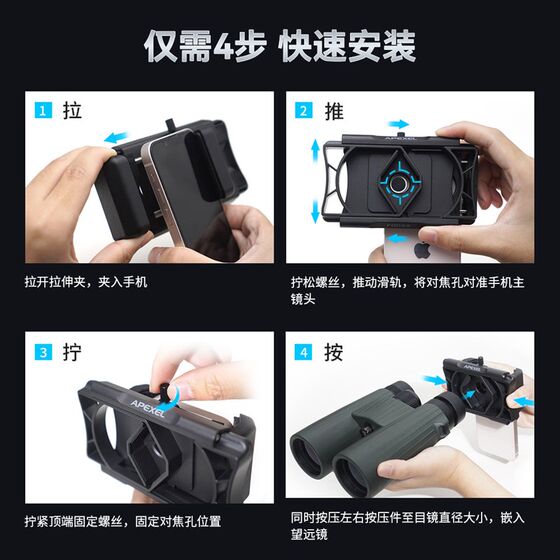 仅需4步 快速安装

1 拉

拉开拉伸夹，夹入手机

2 推

APEXEL

拧松螺丝，推动滑轨，将对焦孔对准手机主镜头

3 拧

APEXEL

拧紧顶端固定螺丝，固定对焦孔位置

4 按

同时按压左右按压件至目镜直径大小，嵌入望远镜