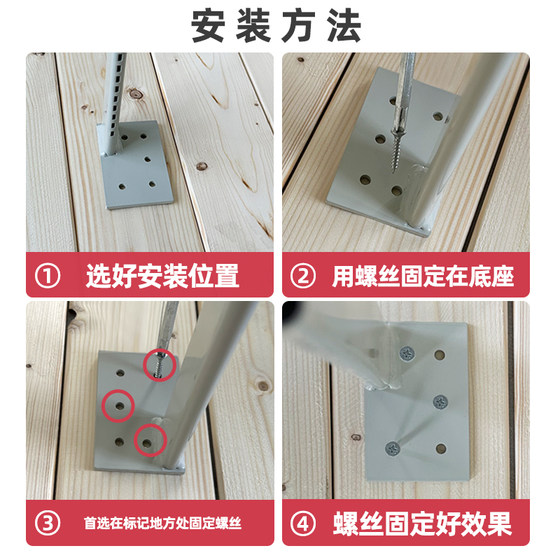 安装方法

① 选好安装位置

② 用螺丝固定在底座

③ 首选在标记地方处固定螺丝

④ 螺丝固定好效果