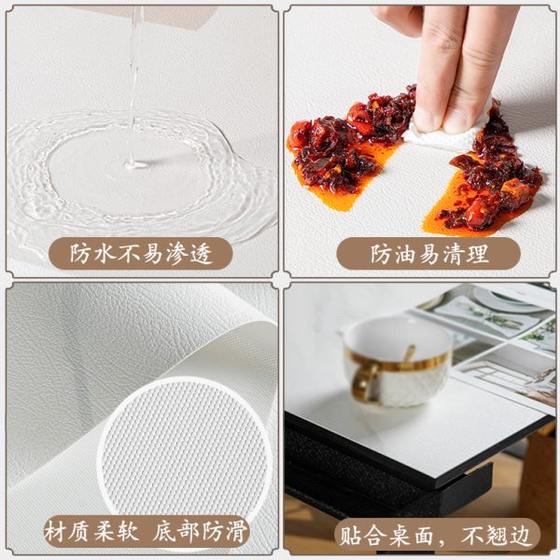 防水不易渗透

防油易清理

材质柔软 底部防滑

贴合桌面，不翘边