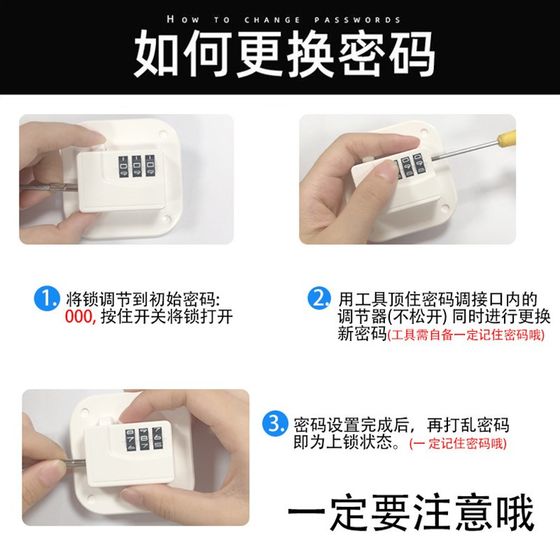 HOW TO CHANGE PASSWORDS
如何更换密码

1. 将锁调节到初始密码: 000, 按住开关将锁打开

2. 用工具顶住密码调接口内的调节器(不松开) 同时进行更换新密码(工具需自备一定记住密码哦)

3. 密码设置完成后，再打乱密码即为上锁状态。(一定记住密码哦)

一定要注意哦