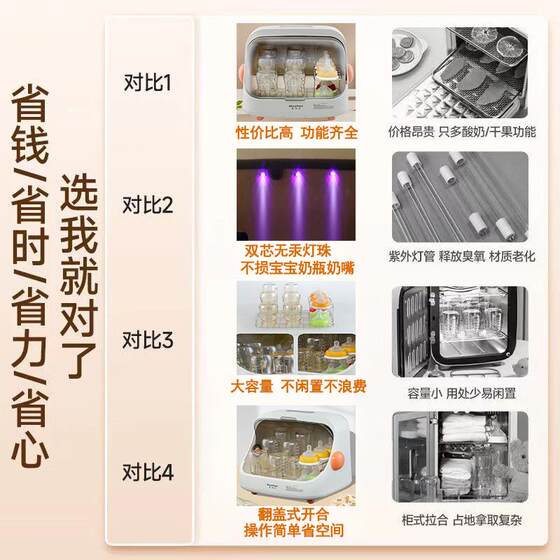 省钱/省时/省力/省心

选我就对了

对比1

性价比高 功能齐全

价格昂贵 只多酸奶/干果功能

对比2

双芯无汞灯珠
不损宝宝奶瓶奶嘴

紫外灯管 释放臭氧 材质老化

对比3

大容量 不闲置不浪费

容量小 用处少易闲置

对比4

翻盖式开合
操作简单省空间

柜式拉合 占地拿取复杂