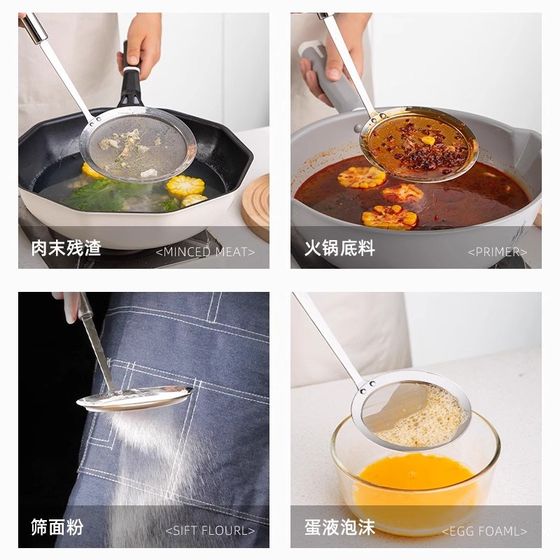 肉末残渣 <MINCED MEAT>

火锅底料 <PRIMER>

筛面粉 <SIFT FLOURL>

蛋液泡沫 <EGG FOAML>