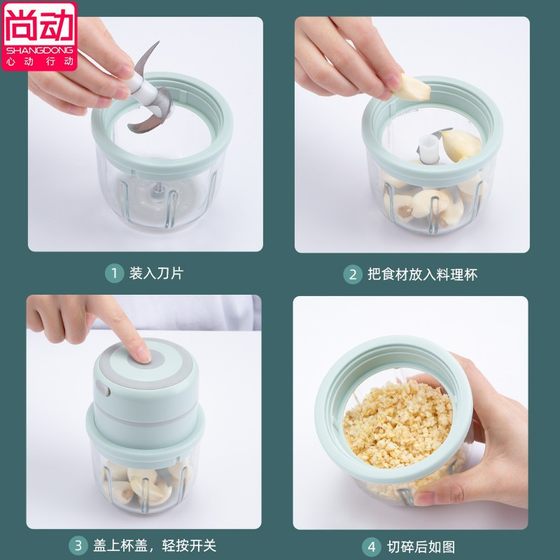 尚动
SHANGDONG
心动行动

1 装入刀片

2 把食材放入料理杯

3 盖上杯盖，轻按开关

4 切碎后如图