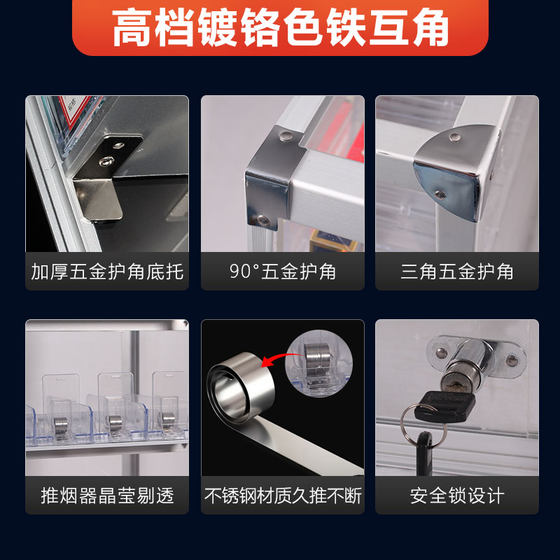 高档镀铬色铁互角

加厚五金护角底托

90°五金护角

三角五金护角

推烟器晶莹剔透

不锈钢材质久推不断

安全锁设计