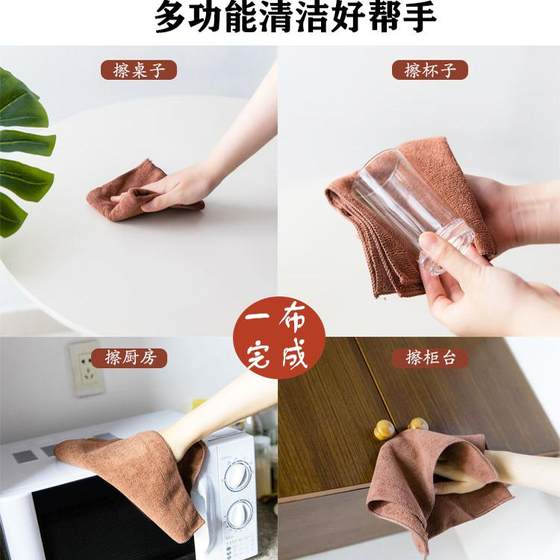 多功能清洁好帮手

擦桌子

擦杯子

一布完成

擦厨房

擦柜台