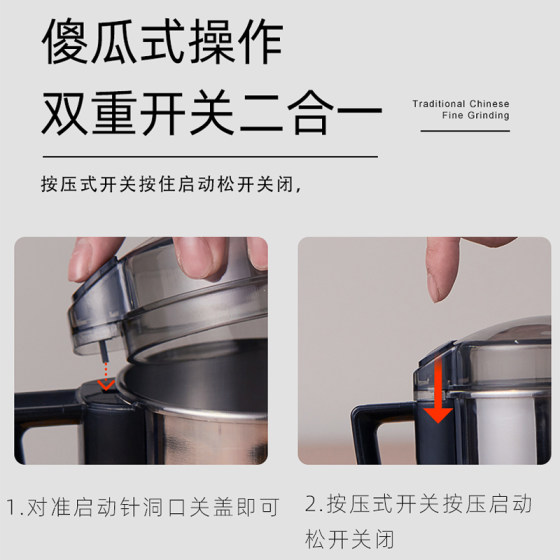 傻瓜式操作
双重开关二合一

Traditional Chinese
Fine Grinding

按压式开关按住启动松开关闭，

1.对准启动针洞口关盖即可

2.按压式开关按压启动松开关闭