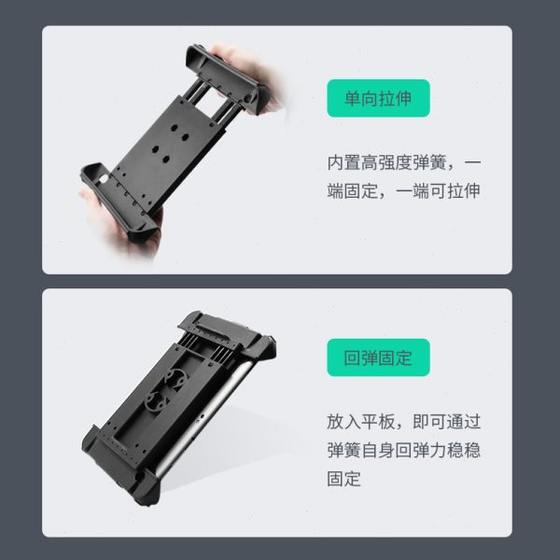 单向拉伸

内置高强度弹簧，一端固定，一端可拉伸

回弹固定

放入平板，即可通过弹簧自身回弹力稳稳固定