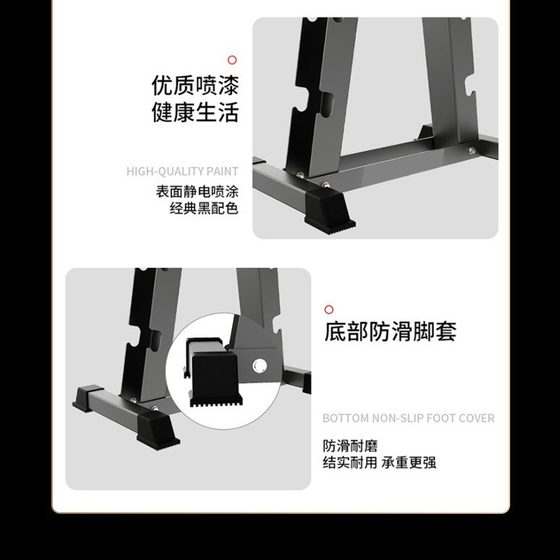 优质喷漆
健康生活

HIGH-QUALITY PAINT

表面静电喷涂
经典黑配色

底部防滑脚套

BOTTOM NON-SLIP FOOT COVER

防滑耐磨
结实耐用 承重更强