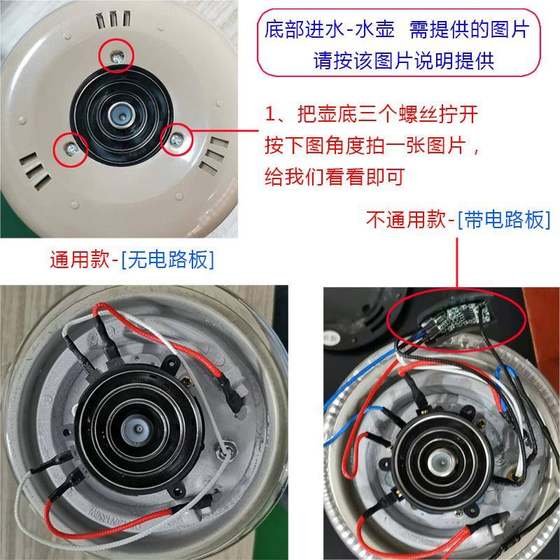 底部进水-水壶 需提供的图片
请按该图片说明提供

1、把壶底三个螺丝拧开
按下图角度拍一张图片，
给我们看看即可

不通用款-[带电路板]

通用款-[无电路板]