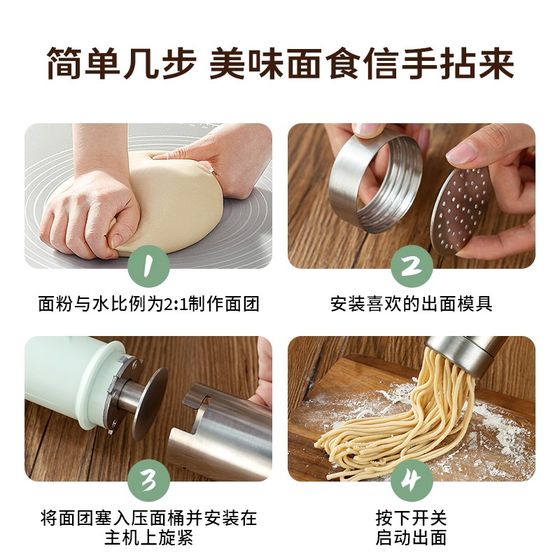 简单几步 美味面食信手拈来

1
面粉与水比例为2:1制作面团

2
安装喜欢的出面模具

3
将面团塞入压面桶并安装在主机上旋紧

4
按下开关
启动出面