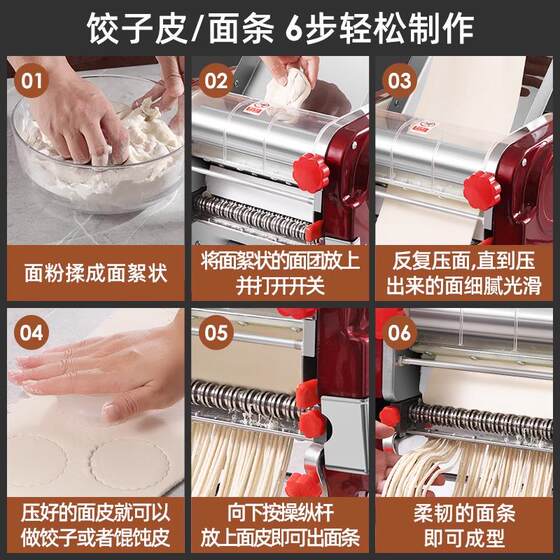 饺子皮/面条 6步轻松制作

01
面粉揉成面絮状

02
将面絮状的面团放上并打开开关

03
反复压面,直到压出来的面细腻光滑

04
压好的面皮就可以做饺子或者馄饨皮

05
向下按操纵杆放上面皮即可出面条

06
柔韧的面条即可成型