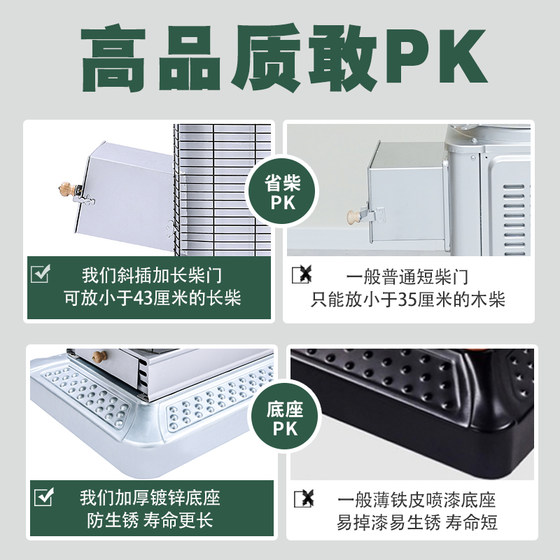 高品质敢PK

省柴
PK

我们斜插加长柴门
可放小于43厘米的长柴

一般普通短柴门
只能放小于35厘米的木柴

底座
PK

我们加厚镀锌底座
防生锈 寿命更长

一般薄铁皮喷漆底座
易掉漆易生锈 寿命短