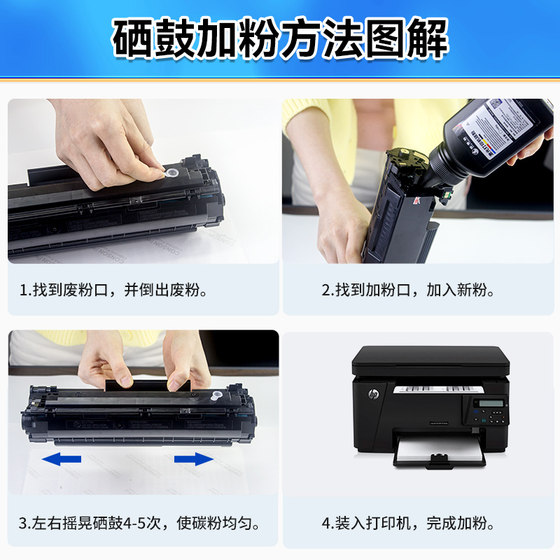 硒鼓加粉方法图解

1.找到废粉口，并倒出废粉。

2.找到加粉口，加入新粉。

3.左右摇晃硒鼓4-5次，使碳粉均匀。

4.装入打印机，完成加粉。