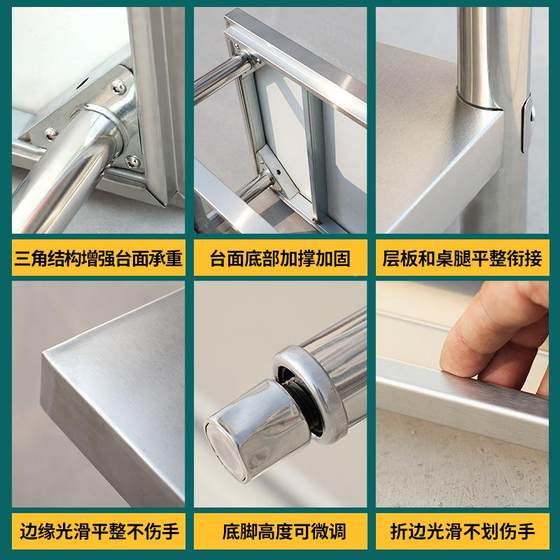 三角结构增强台面承重

台面底部加撑加固

层板和桌腿平整衔接

边缘光滑平整不伤手

底脚高度可微调

折边光滑不划伤手