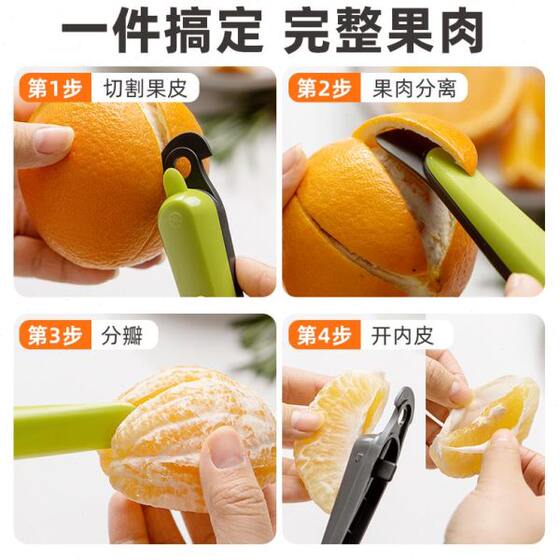 一件搞定 完整果肉

第1步 切割果皮

第2步 果肉分离

第3步 分瓣

第4步 开内皮