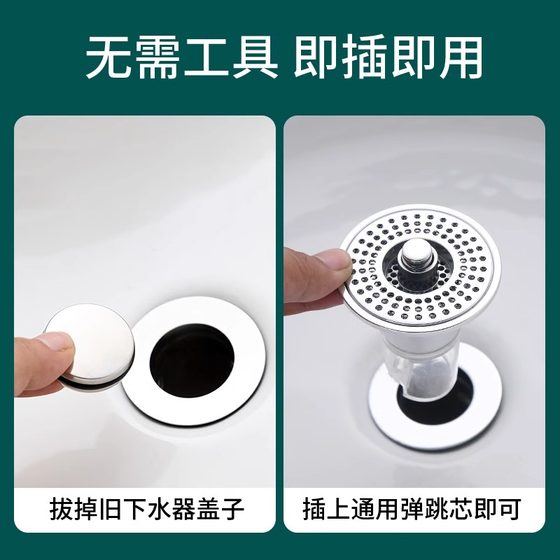 无需工具 即插即用

拔掉旧下水器盖子

插上通用弹跳芯即可