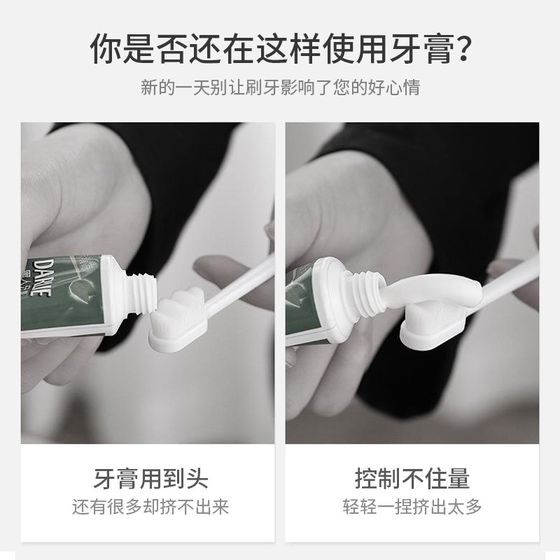 你是否还在这样使用牙膏？

新的一天别让刷牙影响了您的好心情

DARLIE

牙膏用到头

还有很多却挤不出来

控制不住量

轻轻一捏挤出太多