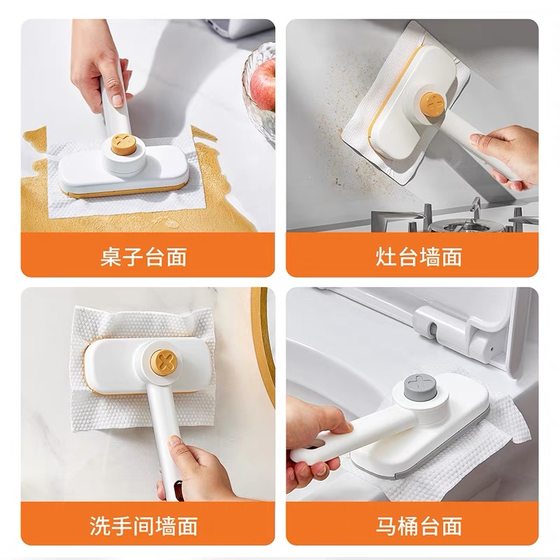 桌子台面

灶台墙面

洗手间墙面

马桶台面