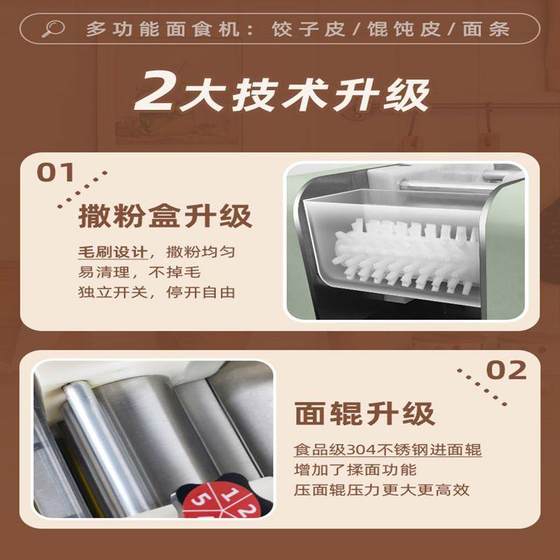 多功能面食机：饺子皮/馄饨皮/面条

2大技术升级

01

撒粉盒升级

毛刷设计，撒粉均匀
易清理，不掉毛
独立开关，停开自由

02

面辊升级

食品级304不锈钢进面辊
增加了揉面功能
压面辊压力更大更高效

1 2 5