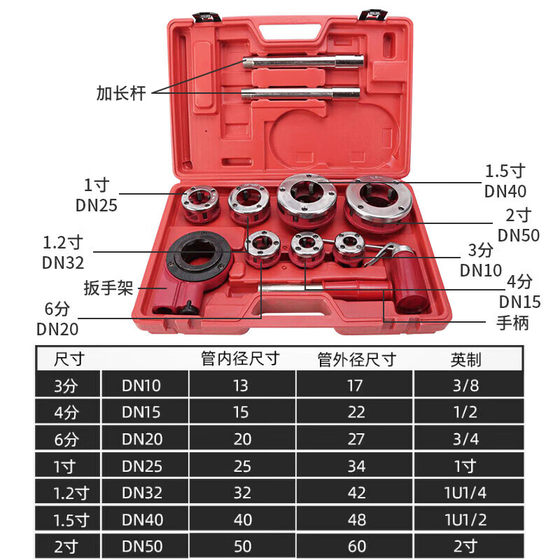 加长杆

1寸
DN25

1.5寸
DN40

2寸
DN50

1.2寸
DN32

3分
DN10

扳手架

4分
DN15

6分
DN20

手柄

| 尺寸 | | 管内径尺寸 | 管外径尺寸 | 英制 |
|---|---|---|---|---|
| 3分 | DN10 | 13 | 17 | 3/8 |
| 4分 | DN15 | 15 | 22 | 1/2 |
| 6分 | DN20 | 20 | 27 | 3/4 |
| 1寸 | DN25 | 25 | 34 | 1寸 |
| 1.2寸 | DN32 | 32 | 42 | 1U1/4 |
| 1.5寸 | DN40 | 40 | 48 | 1U1/2 |
| 2寸 | DN50 | 50 | 60 | 2寸 |