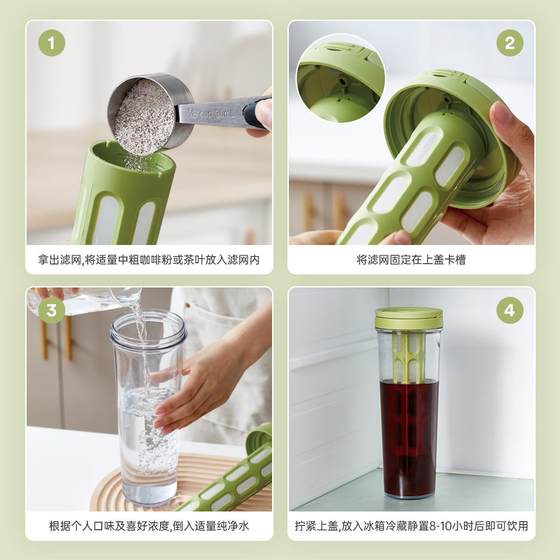 1

拿出滤网,将适量中粗咖啡粉或茶叶放入滤网内

2

将滤网固定在上盖卡槽

3

根据个人口味及喜好浓度,倒入适量纯净水

4

拧紧上盖,放入冰箱冷藏静置8-10小时后即可饮用