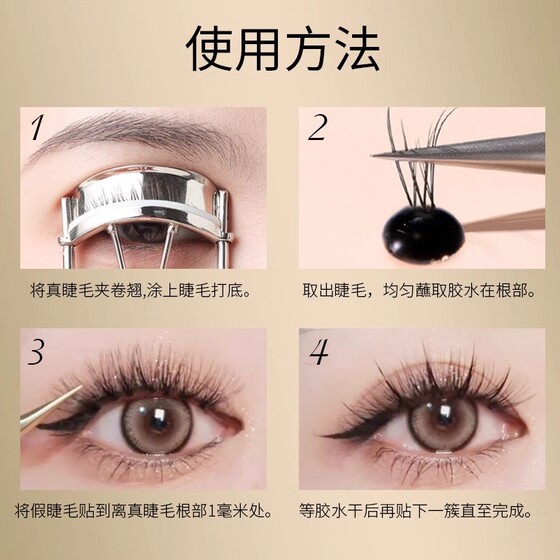 使用方法

1

将真睫毛夹卷翘,涂上睫毛打底。

2

取出睫毛，均匀蘸取胶水在根部。

3

将假睫毛贴到离真睫毛根部1毫米处。

4

等胶水干后再贴下一簇直至完成。