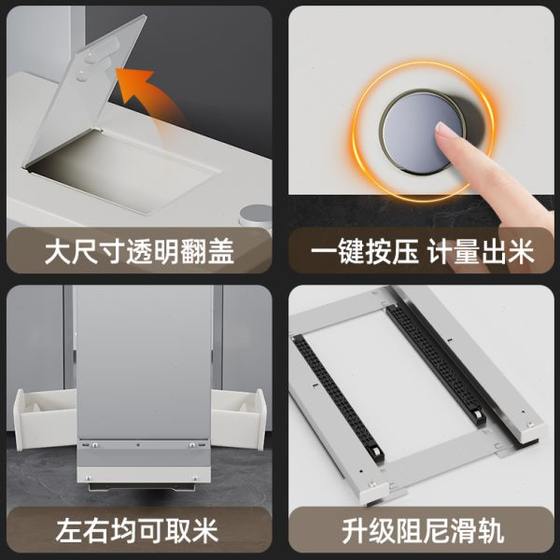 大尺寸透明翻盖

一键按压 计量出米

左右均可取米

升级阻尼滑轨