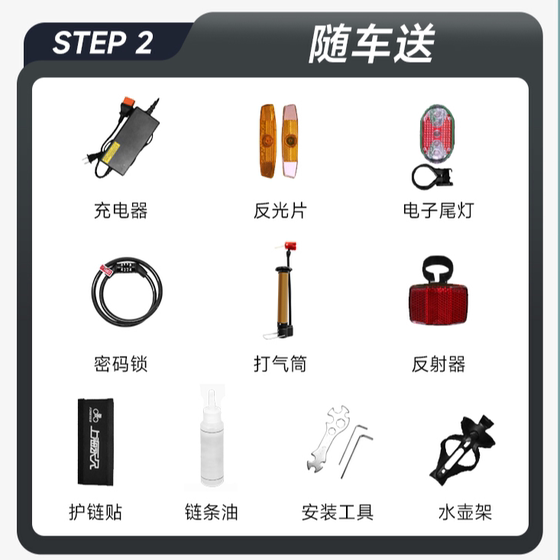 STEP 2

随车送

充电器

反光片

电子尾灯

密码锁

打气筒

反射器

护链贴

链条油

安装工具

水壶架