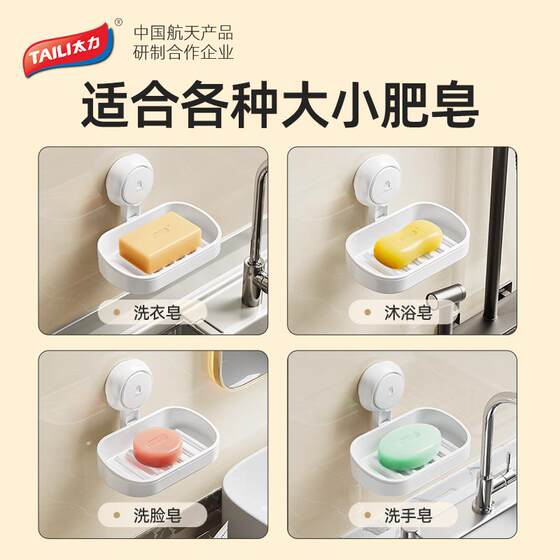 TAILI太力®

中国航天产品
研制合作企业

适合各种大小肥皂

洗衣皂

沐浴皂

洗脸皂

洗手皂