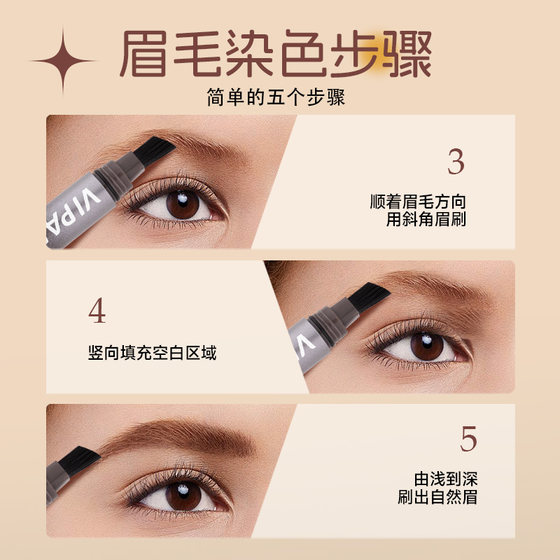 眉毛染色步骤
简单的五个步骤

VIPA

3
顺着眉毛方向
用斜角眉刷

4
竖向填充空白区域

V

5
由浅到深
刷出自然眉