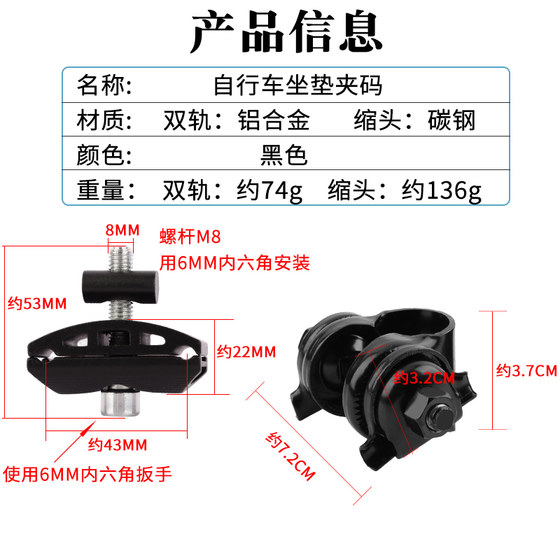 产品信息

| 名称: | 自行车坐垫夹码 |
|---|---|
| 材质: | 双轨：铝合金　缩头：碳钢 |
| 颜色: | 黑色 |
| 重量: | 双轨：约74g　缩头：约136g |

8MM

螺杆M8

用6MM内六角安装

约53MM

约22MM

约43MM

使用6MM内六角扳手

约3.2CM

约3.7CM

约7.2CM