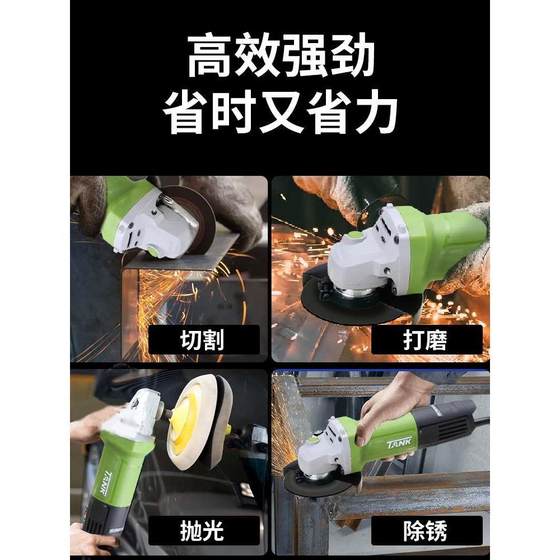 高效强劲
省时又省力

切割

打磨

TANK

抛光

TANK

除锈