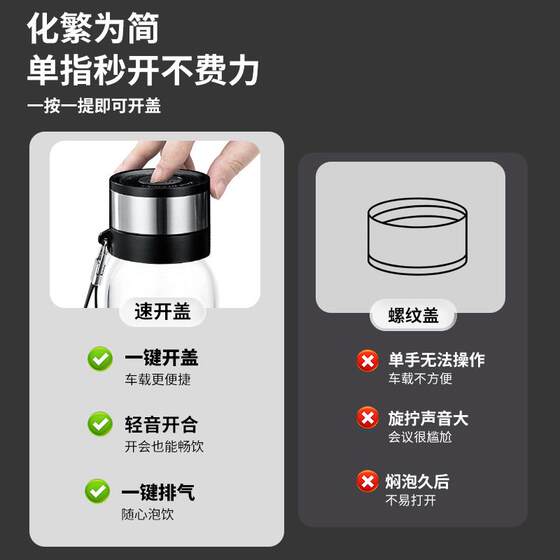 化繁为简
单指秒开不费力

一按一提即可开盖

速开盖

一键开盖
车载更便捷

轻音开合
开会也能畅饮

一键排气
随心泡饮

螺纹盖

单手无法操作
车载不方便

旋拧声音大
会议很尴尬

焖泡久后
不易打开