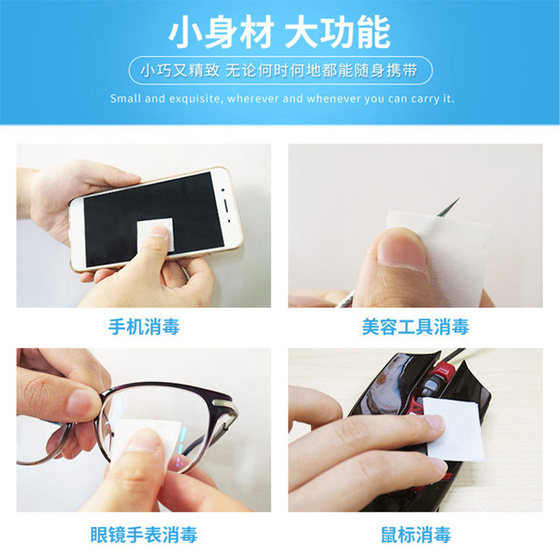 小身材 大功能

小巧又精致 无论何时何地都能随身携带

Small and exquisite, wherever and whenever you can carry it.

手机消毒

美容工具消毒

眼镜手表消毒

鼠标消毒