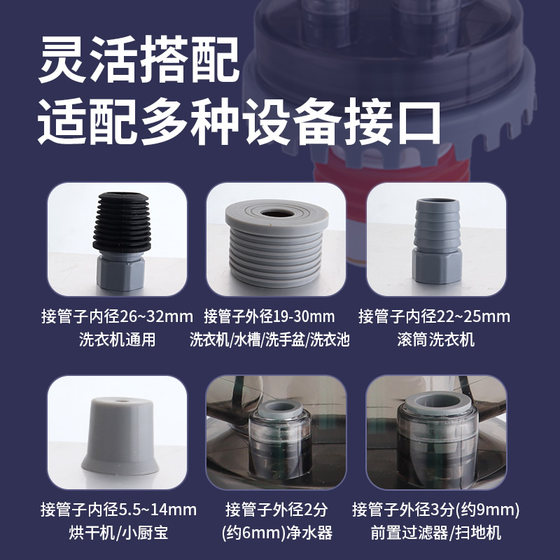 灵活搭配
适配多种设备接口

接管子内径26~32mm
洗衣机通用

接管子外径19-30mm
洗衣机/水槽/洗手盆/洗衣池

接管子内径22~25mm
滚筒洗衣机

接管子内径5.5~14mm
烘干机/小厨宝

接管子外径2分
(约6mm)净水器

接管子外径3分(约9mm)
前置过滤器/扫地机