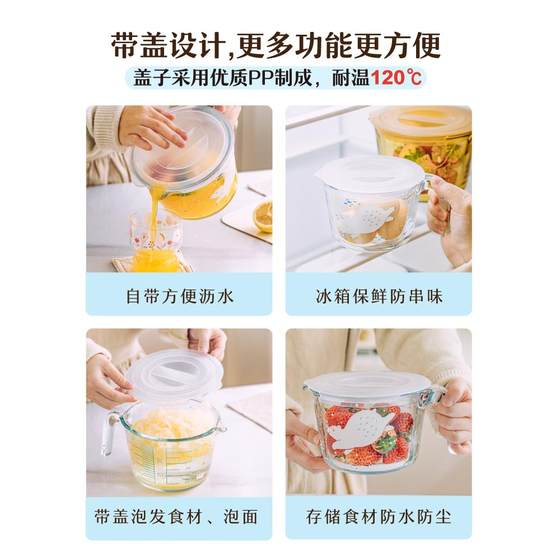 带盖设计,更多功能更方便

盖子采用优质PP制成，耐温120℃

自带方便沥水

冰箱保鲜防串味

带盖泡发食材、泡面

存储食材防水防尘