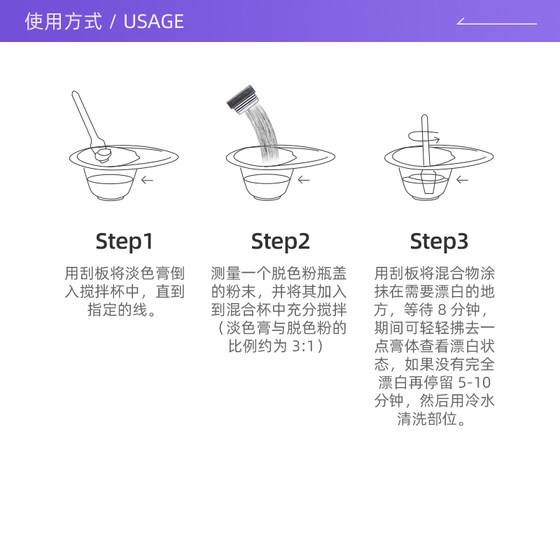 使用方式 / USAGE

Step1

用刮板将淡色膏倒入搅拌杯中，直到指定的线。

Step2

测量一个脱色粉瓶盖的粉末，并将其加入到混合杯中充分搅拌（淡色膏与脱色粉的比例约为 3:1）

Step3

用刮板将混合物涂抹在需要漂白的地方，等待 8 分钟，期间可轻轻拂去一点膏体查看漂白状态，如果没有完全漂白再停留 5-10 分钟，然后用冷水清洗部位。