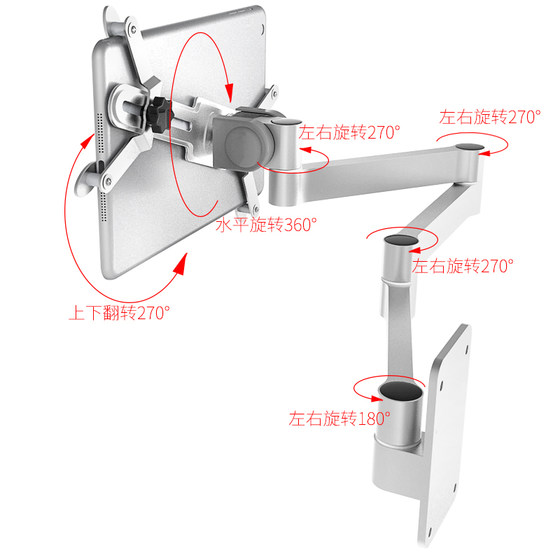 左右旋转270°

左右旋转270°

水平旋转360°

左右旋转270°

上下翻转270°

左右旋转180°