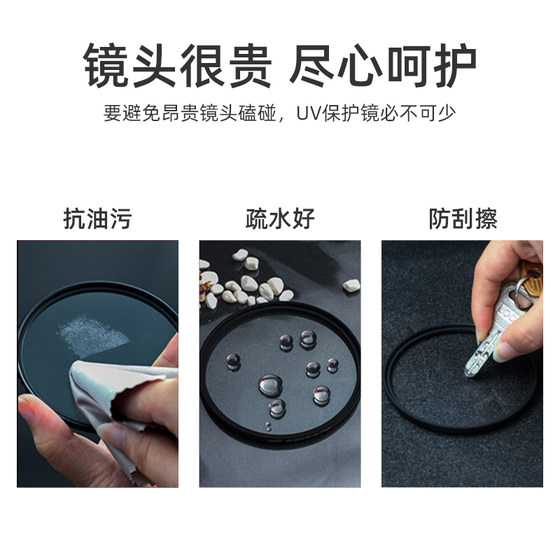 镜头很贵 尽心呵护

要避免昂贵镜头磕碰，UV保护镜必不可少

抗油污

疏水好

防刮擦