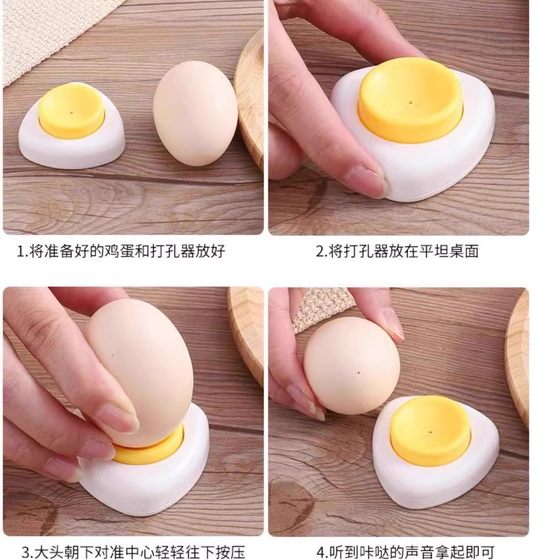 1.将准备好的鸡蛋和打孔器放好

2.将打孔器放在平坦桌面

3.大头朝下对准中心轻轻往下按压

4.听到咔哒的声音拿起即可