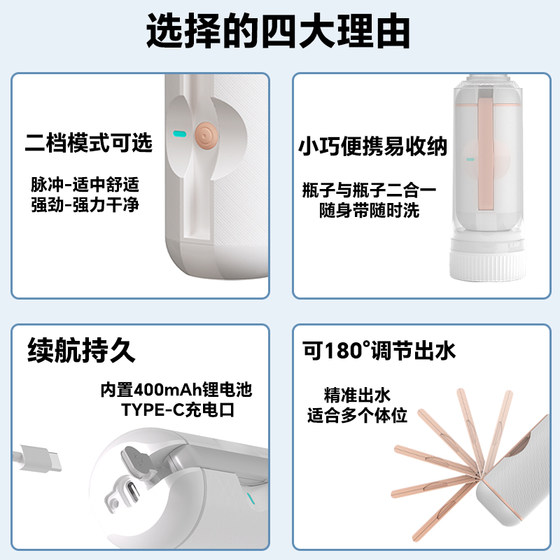 选择的四大理由

二档模式可选

脉冲-适中舒适
强劲-强力干净

小巧便携易收纳

瓶子与瓶子二合一
随身带随时洗

续航持久

内置400mAh锂电池
TYPE-C充电口

可180°调节出水

精准出水
适合多个体位