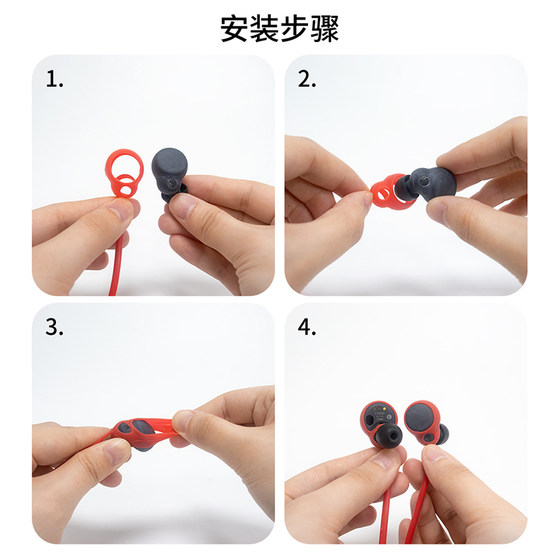 安装步骤

1.

2.

3.

4.