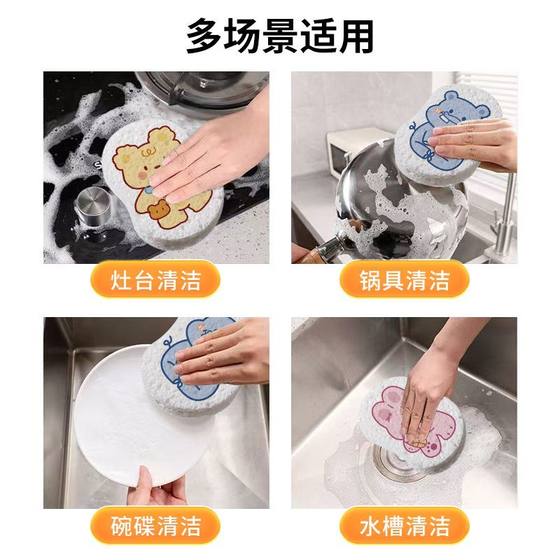 多场景适用

灶台清洁

锅具清洁

碗碟清洁

水槽清洁