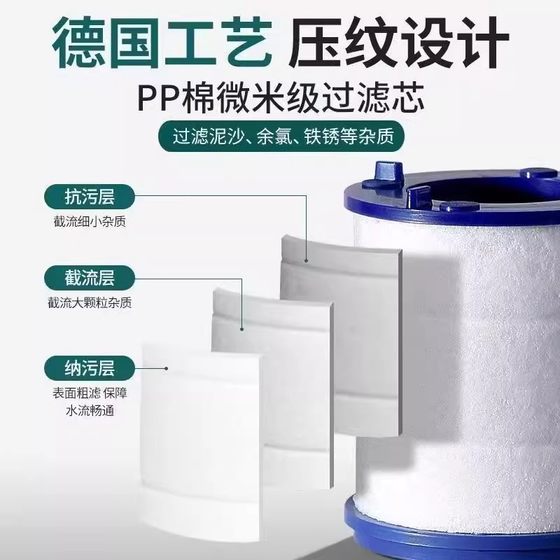 德国工艺 压纹设计

PP棉微米级过滤芯

过滤泥沙、余氯、铁锈等杂质

抗污层
截流细小杂质

截流层
截流大颗粒杂质

纳污层
表面粗滤 保障水流畅通