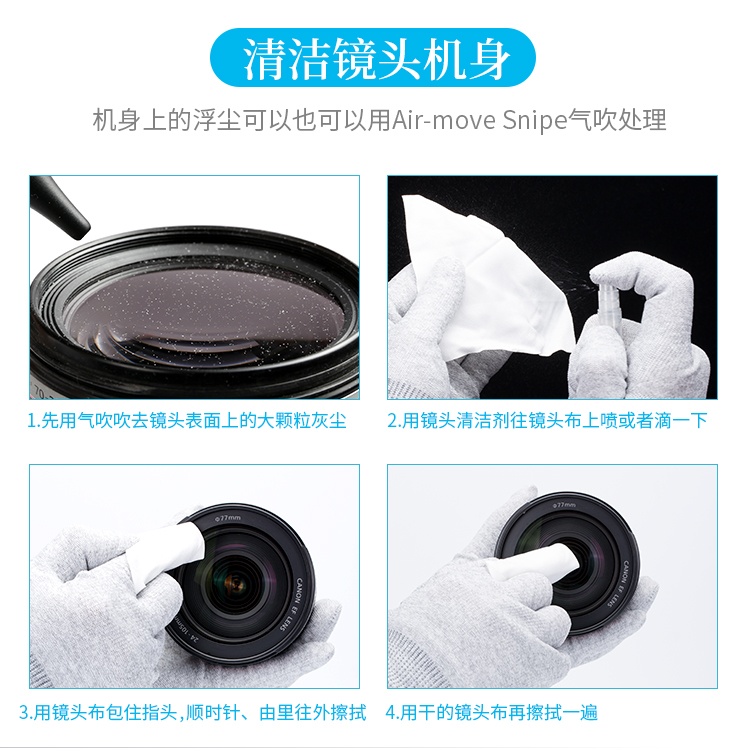 清洁镜头机身

机身上的浮尘可以也可以用Air-move Snipe气吹处理

70-

1.先用气吹吹去镜头表面上的大颗粒灰尘

2.用镜头清洁剂往镜头布上喷或者滴一下

φ77mm
CANON EF LENS
24-105mm

3.用镜头布包住指头，顺时针、由里往外擦拭

φ77mm
CANON EF LENS

4.用干的镜头布再擦拭一遍